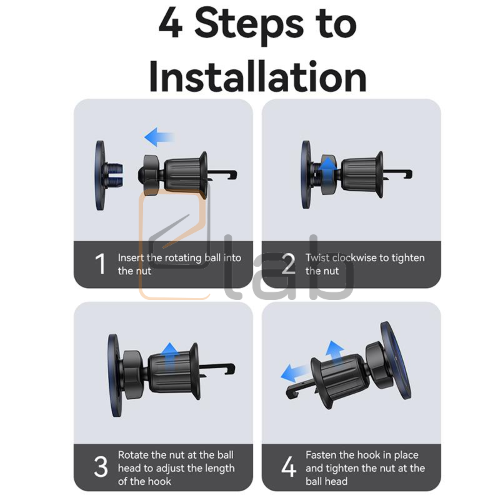 4 Steps to Installation

1 Insert the rotating ball into the nut

2 Twist clockwise to tighten the nut

lab

3 Rotate the nut at the ball head to adjust the length of the hook

4 Fasten the hook in place and tighten the nut at the ball head